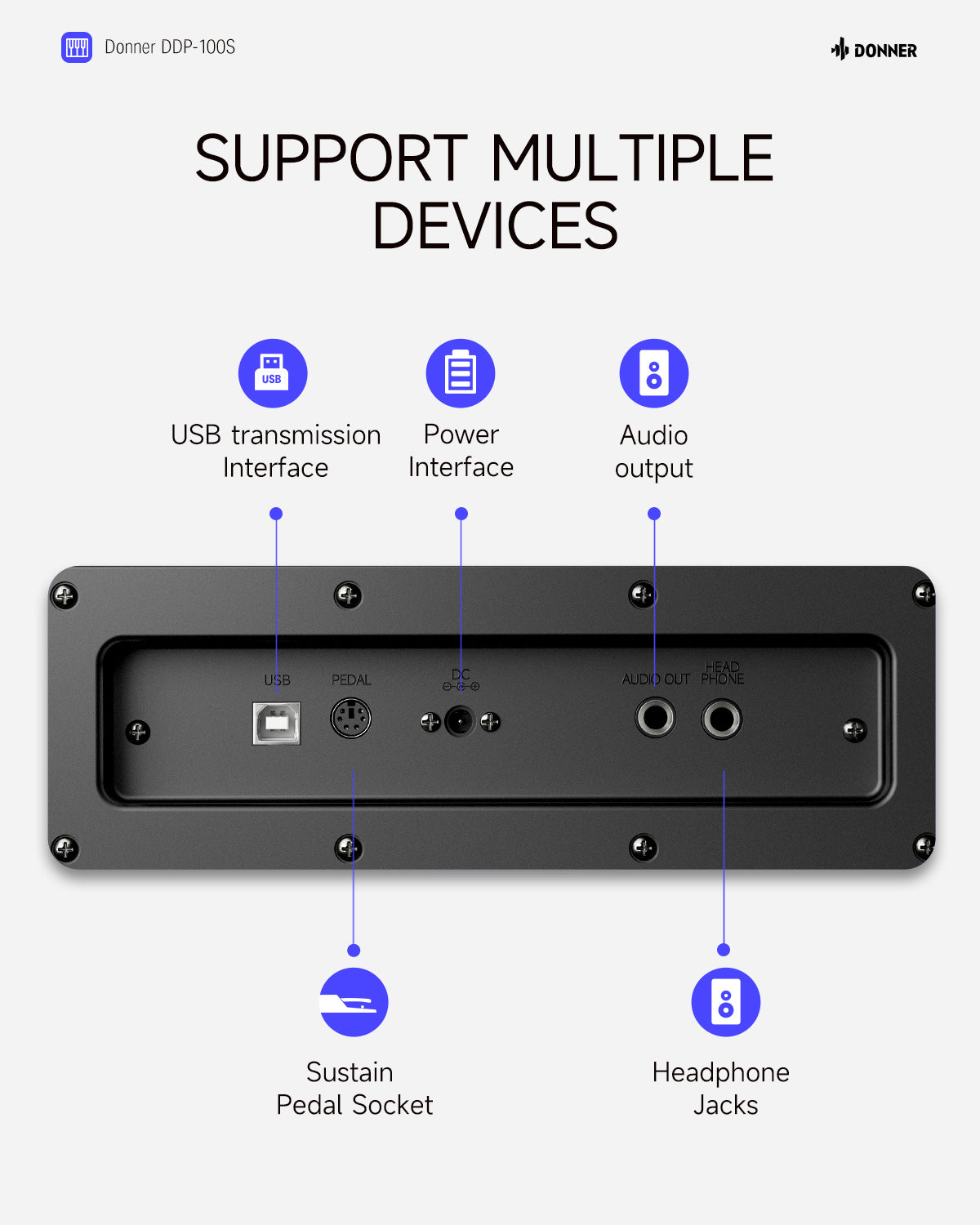 Donner DDP-100S

DONNER

SUPPORT MULTIPLE DEVICES

USB

USB transmission Interface

Power Interface

Audio output

USB

PEDAL

DC

AUDIO OUT

HEAD PHONE

Sustain Pedal Socket

Headphone Jacks