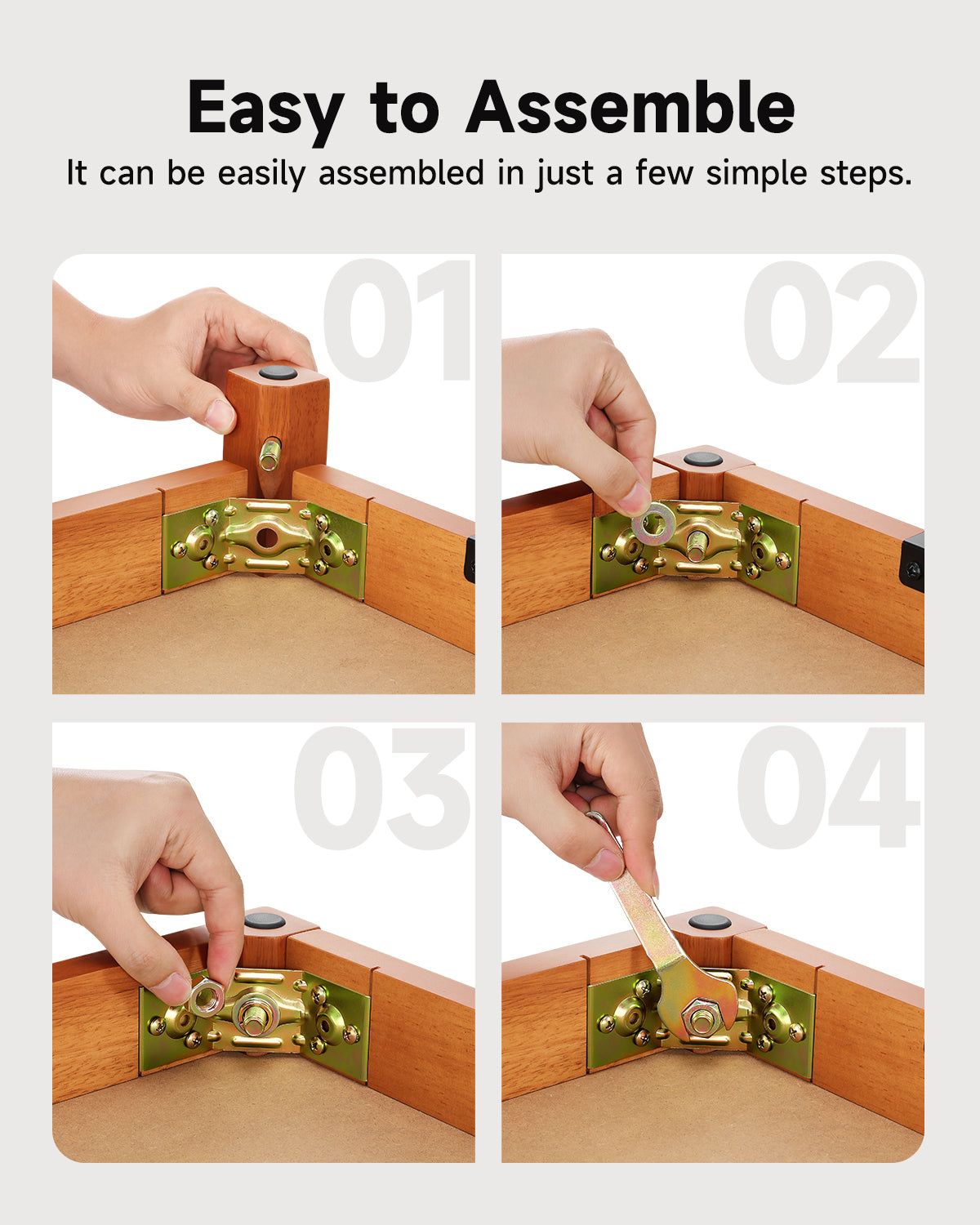 Easy to Assemble

It can be easily assembled in just a few simple steps.

01

02

03

04